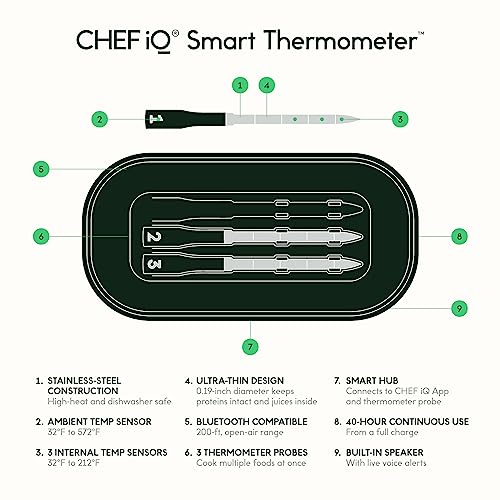 CHEF iQ® Smart Thermometer™

1
4
2
1
3
5
6
2
3
8
9
7

1. STAINLESS-STEEL CONSTRUCTION
High-heat and dishwasher safe

2. AMBIENT TEMP SENSOR
32°F to 572°F

3. 3 INTERNAL TEMP SENSORS
32°F to 212°F

4. ULTRA-THIN DESIGN
0.19-inch diameter keeps proteins intact and juices inside

5. BLUETOOTH COMPATIBLE
200-ft. open-air range

6. 3 THERMOMETER PROBES
Cook multiple foods at once

7. SMART HUB
Connects to CHEF iQ App and thermometer probe

8. 40-HOUR CONTINUOUS USE
From a full charge

9. BUILT-IN SPEAKER
With live voice alerts